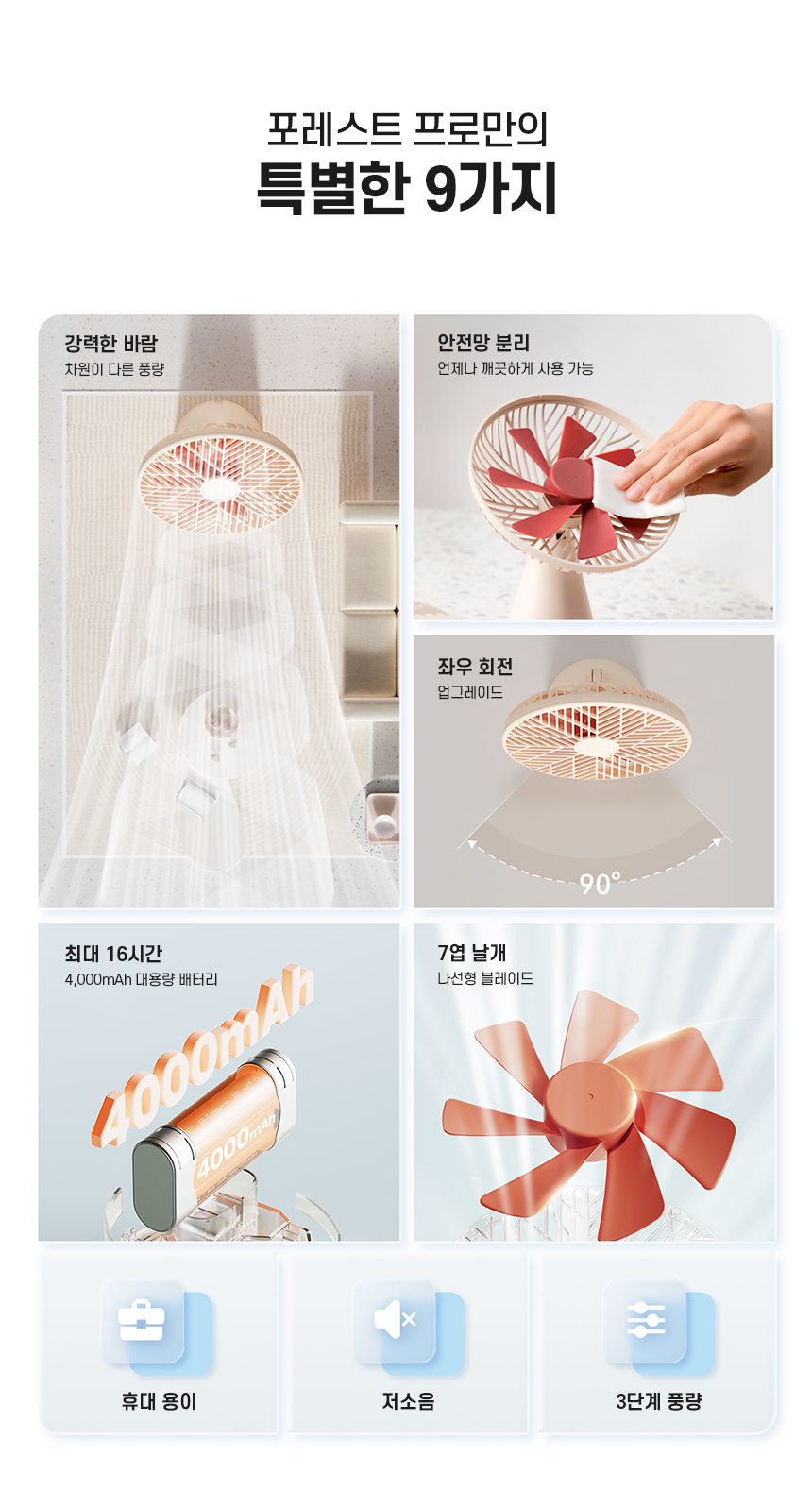 포레스트 프로만의
특별한 9가지

강력한 바람
차원이 다른 풍량

안전망 분리
언제나 깨끗하게 사용 가능

좌우 회전
업그레이드

90°

최대 16시간
4,000mAh 대용량 배터리

4000mAh

4000mAh

7엽 날개
나선형 블레이드

휴대 용이

저소음

3단계 풍량